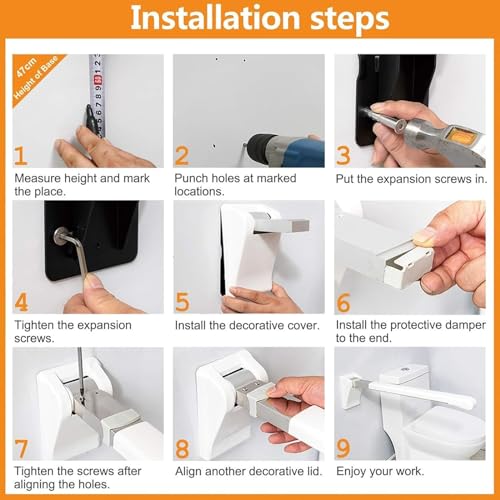 Installation steps

47cm
Height of Base

1
Measure height and mark the place.

2
Punch holes at marked locations.

3
Put the expansion screws in.

4
Tighten the expansion screws.

5
Install the decorative cover.

6
Install the protective damper to the end.

7
Tighten the screws after aligning the holes.

8
Align another decorative lid.

9
Enjoy your work.