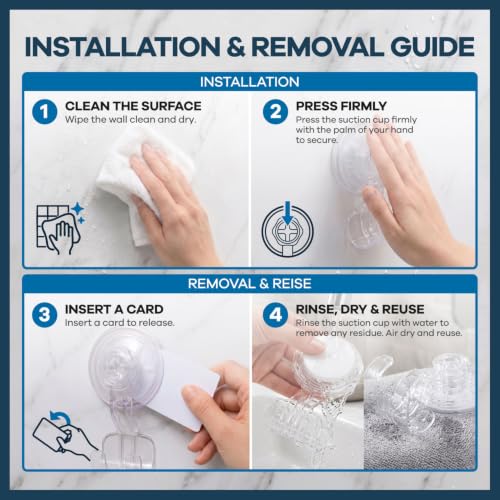 INSTALLATION & REMOVAL GUIDE

INSTALLATION

1 CLEAN THE SURFACE
Wipe the wall clean and dry.

2 PRESS FIRMLY
Press the suction cup firmly with the palm of your hand to secure.

REMOVAL & REISE

3 INSERT A CARD
Insert a card to release.

4 RINSE, DRY & REUSE
Rinse the suction cup with water to remove any residue. Air dry and reuse.