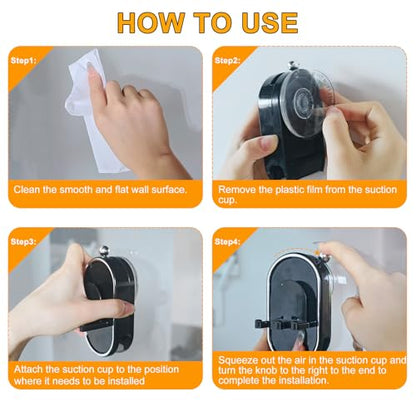 HOW TO USE

Step1:

Clean the smooth and flat wall surface.

Step2:

Remove the plastic film from the suction cup.

Step3:

Attach the suction cup to the position where it needs to be installed

Step4:

Squeeze out the air in the suction cup and turn the knob to the right to the end to complete the installation.