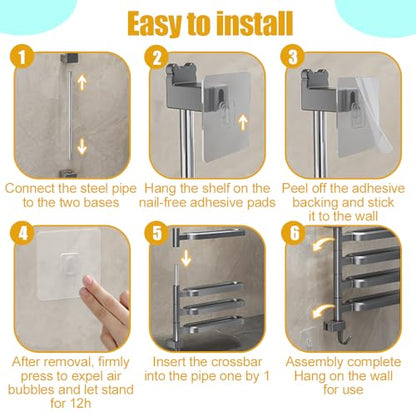 Easy to install

1
Connect the steel pipe to the two bases

2
Hang the shelf on the nail-free adhesive pads

3
Peel off the adhesive backing and stick it to the wall

4
After removal, firmly press to expel air bubbles and let stand for 12h

5
Insert the crossbar into the pipe one by 1

6
Assembly complete Hang on the wall for use