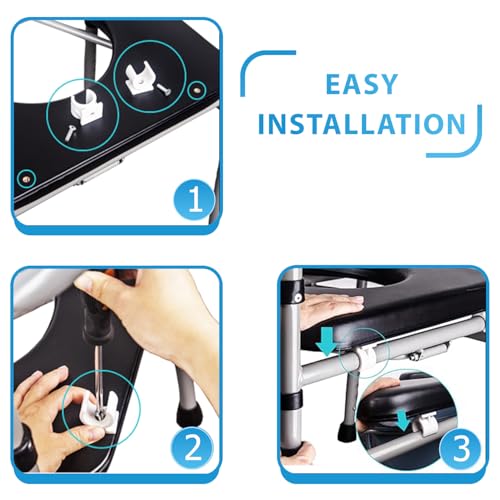 1

EASY
INSTALLATION

2

3