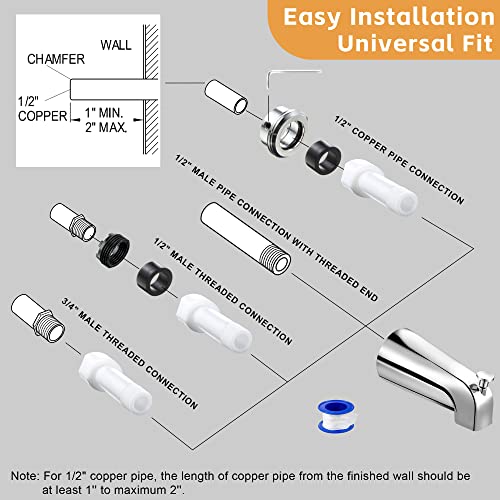 Easy Installation
Universal Fit

WALL
CHAMFER
1/2"
COPPER
1" MIN.
2" MAX.

1/2" COPPER PIPE CONNECTION

1/2" MALE PIPE CONNECTION WITH THREADED END

1/2" MALE THREADED CONNECTION

3/4" MALE THREADED CONNECTION

Note: For 1/2" copper pipe, the length of copper pipe from the finished wall should be at least 1'' to maximum 2''.