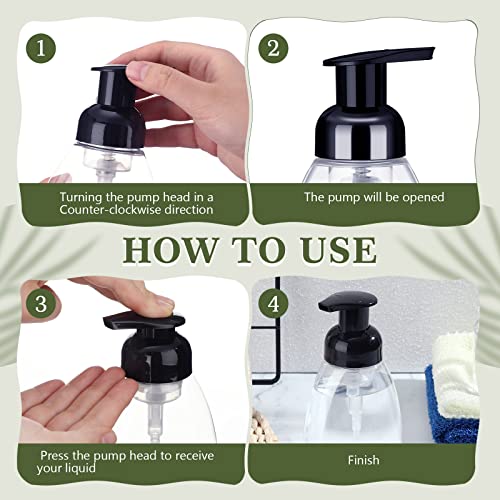 1

Turning the pump head in a Counter-clockwise direction

2

The pump will be opened

HOW TO USE

3

Press the pump head to receive your liquid

4

Finish