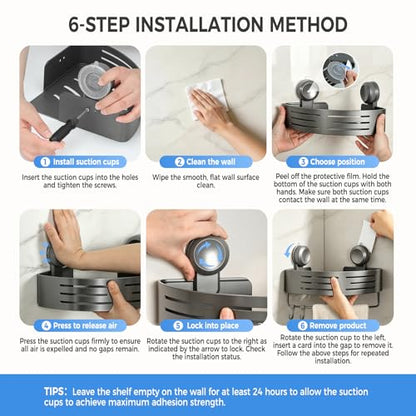 6-STEP INSTALLATION METHOD

1 Install suction cups

Insert the suction cups into the holes and tighten the screws.

2 Clean the wall

Wipe the smooth, flat wall surface clean.

3 Choose position

Peel off the protective film. Hold the bottom of the suction cups with both hands. Make sure both suction cups contact the wall at the same time.

4 Press to release air

Press the suction cups firmly to ensure all air is expelled and no gaps remain.

5 Lock into place

Rotate the suction cups to the right as indicated by the arrow to lock. Check the installation status.

6 Remove product

Rotate the suction cup to the left, insert a card into the gap to remove it. Follow the above steps for repeated installation.

TIPS: Leave the shelf empty on the wall for at least 24 hours to allow the suction cups to achieve maximum adhesion strength.