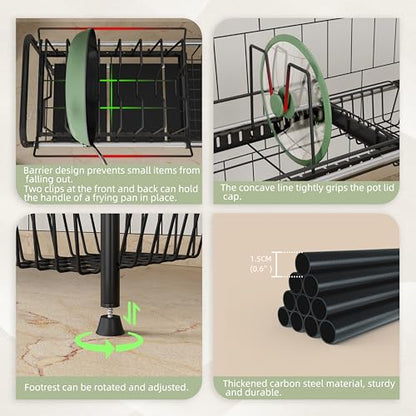 Barrier design prevents small items from falling out.
Two clips at the front and back can hold the handle of a frying pan in place.

The concave line tightly grips the pot lid cap.

Footrest can be rotated and adjusted.

1.5CM (0.6")

Thickened carbon steel material, sturdy and durable.