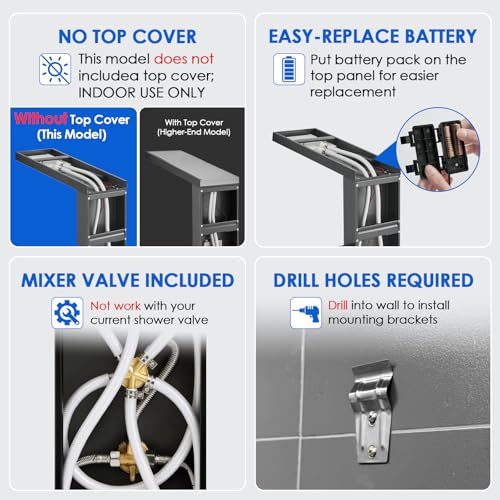 NO TOP COVER

This model does not includea top cover; INDOOR USE ONLY

Without Top Cover (This Model)

With Top Cover (Higher-End Model)

EASY-REPLACE BATTERY

Put battery pack on the top panel for easier replacement

MIXER VALVE INCLUDED

Not work with your current shower valve

DRILL HOLES REQUIRED

Drill into wall to install mounting brackets