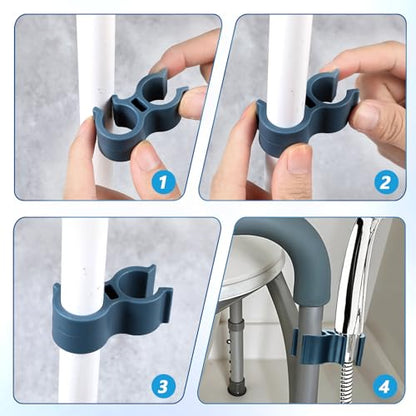 1

2

3

4