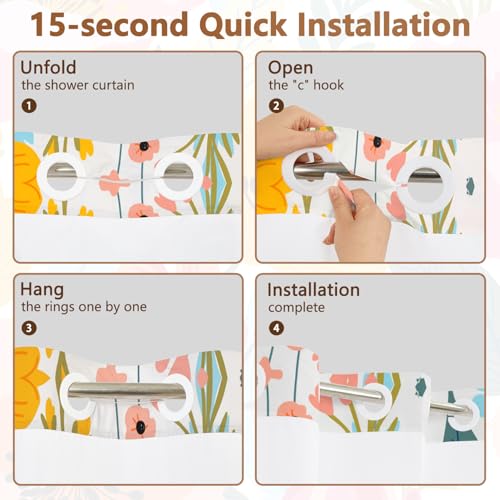 15-second Quick Installation

Unfold
the shower curtain
1

Open
the "c" hook
2

Hang
the rings one by one
3

Installation
complete
4