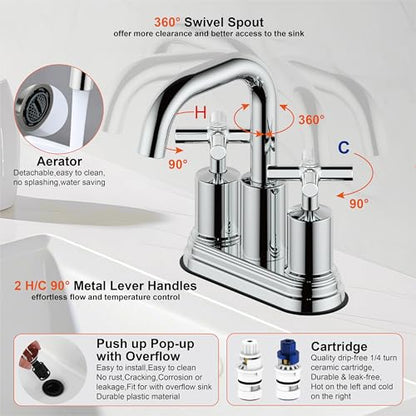 360° Swivel Spout
offer more clearance and better access to the sink

H

360°

90°

C

90°

Aerator
Detachable,easy to clean, no splashing,water saving

2 H/C 90° Metal Lever Handles
effortless flow and temperature control

Push up Pop-up with Overflow
Easy to install,Easy to clean
No rust,Cracking,Corrosion or leakage,Fit for with overflow sink
Durable plastic material

Cartridge
Quality drip-free 1/4 turn ceramic cartridge,
Durable & leak-free,
Hot on the left and cold on the right