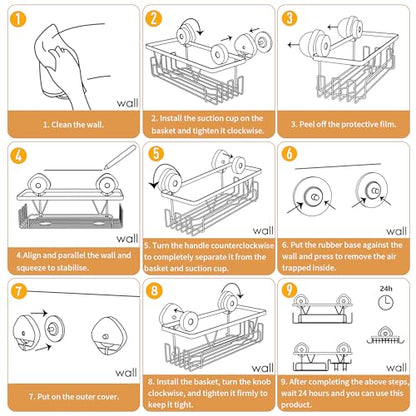 1
wall
1. Clean the wall.

2
2. Install the suction cup on the basket and tighten it clockwise.

3
3. Peel off the protective film.

4
wall
4.Align and parallel the wall and squeeze to stabilise.

5
wall
5. Turn the handle counterclockwise to completely separate it from the basket and suction cup.

6
wall
6. Put the rubber base against the wall and press to remove the air trapped inside.

7
wall
7. Put on the outer cover.

8
wall
8. Install the basket, turn the knob clockwise, and tighten it firmly to keep it tight.

9
24h
wall
9. After completing the above steps, wait 24 hours and you can use this product.