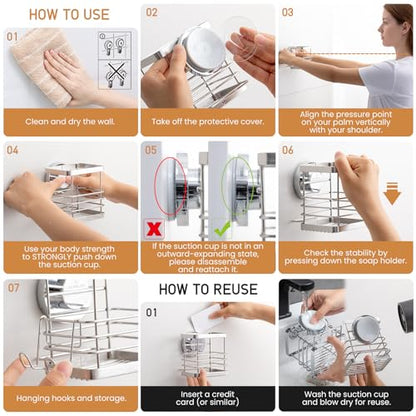 HOW TO USE

01

Clean and dry the wall.

02

Take off the protective cover.

03

Align the pressure point on your palm vertically with your shoulder.

04

Use your body strength to STRONGLY push down the suction cup.

05

If the suction cup is not in an outward-expanding state, please disassemble and reattach it.

06

Check the stability by pressing down the soap holder.

07

Hanging hooks and storage.

HOW TO REUSE

01

Insert a credit card (or similar)

Wash the suction cup and blow dry for reuse.