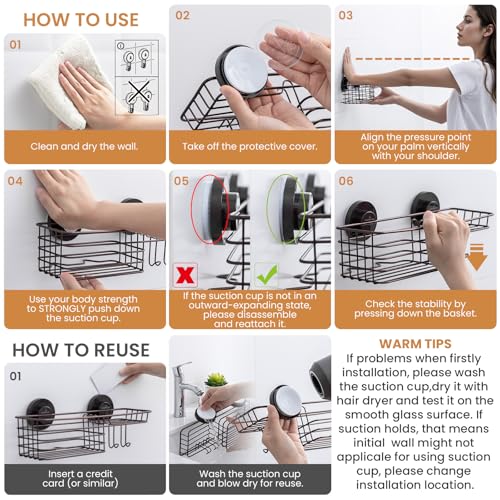 HOW TO USE

01

Clean and dry the wall.

02

Take off the protective cover.

03

Align the pressure point on your palm vertically with your shoulder.

04

Use your body strength to STRONGLY push down the suction cup.

05

If the suction cup is not in an outward-expanding state, please disassemble and reattach it.

06

Check the stability by pressing down the basket.

HOW TO REUSE

01

Insert a credit card (or similar)

Wash the suction cup and blow dry for reuse.

WARM TIPS

If problems when firstly installation, please wash the suction cup,dry it with hair dryer and test it on the smooth glass surface. If suction holds, that means initial wall might not applicale for using suction cup, please change installation location.