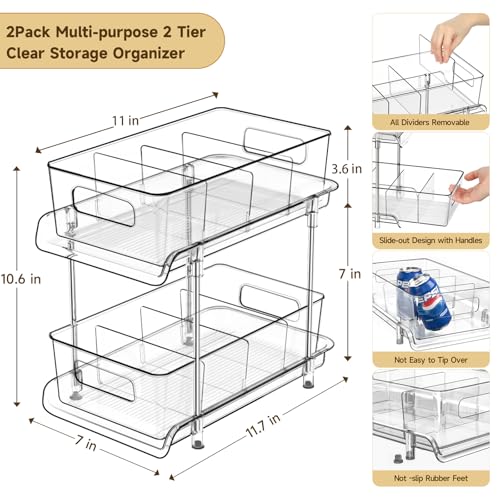 2Pack Multi-purpose 2 Tier Clear Storage Organizer

11 in

3.6 in

10.6 in

7 in

7 in

11.7 in

All Dividers Removable

Slide-out Design with Handles

PEPSI

Not Easy to Tip Over

Not -slip Rubber Feet