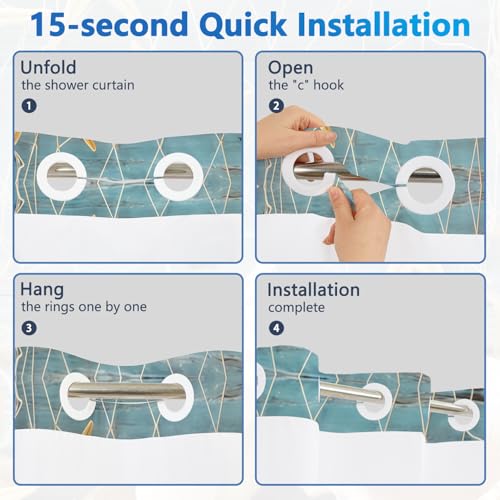 15-second Quick Installation

Unfold
the shower curtain
1

Open
the "c" hook
2

Hang
the rings one by one
3

Installation
complete
4