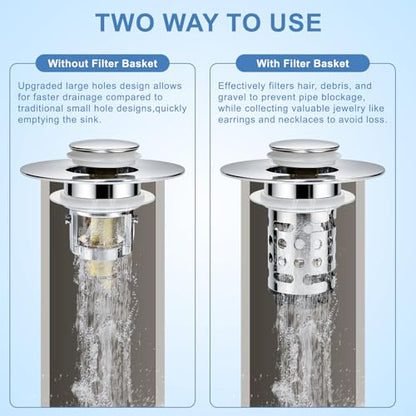 TWO WAY TO USE

Without Filter Basket

Upgraded large holes design allows for faster drainage compared to traditional small hole designs,quickly emptying the sink.

With Filter Basket

Effectively filters hair, debris, and gravel to prevent pipe blockage, while collecting valuable jewelry like earrings and necklaces to avoid loss.