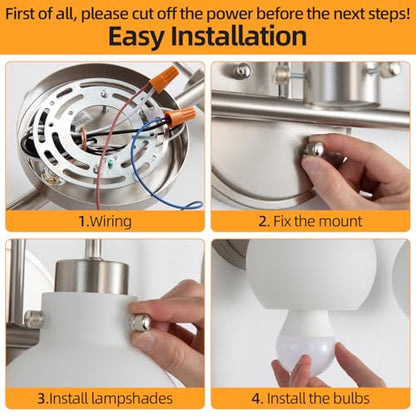 First of all, please cut off the power before the next steps!
Easy Installation

1.Wiring

2. Fix the mount

3.Install lampshades

4. Install the bulbs