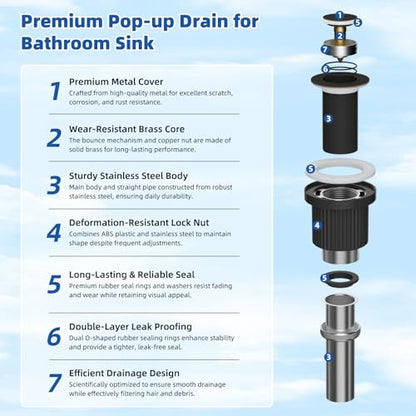 Premium Pop-up Drain for Bathroom Sink

1
Premium Metal Cover
Crafted from high-quality metal for excellent scratch, corrosion, and rust resistance.

2
Wear-Resistant Brass Core
The bounce mechanism and copper nut are made of solid brass for long-lasting performance.

3
Sturdy Stainless Steel Body
Main body and straight pipe constructed from robust stainless steel, ensuring daily durability.

4
Deformation-Resistant Lock Nut
Combines ABS plastic and stainless steel to maintain shape despite frequent adjustments.

5
Long-Lasting & Reliable Seal
Premium rubber seal rings and washers resist fading and wear while retaining visual appeal.

6
Double-Layer Leak Proofing
Dual O-shaped rubber sealing rings enhance stability and provide a tighter, leak-free seal.

7
Efficient Drainage Design
Scientifically optimized to ensure smooth drainage while effectively filtering hair and debris.

1
5
2
7
6
3
5
4
5
3