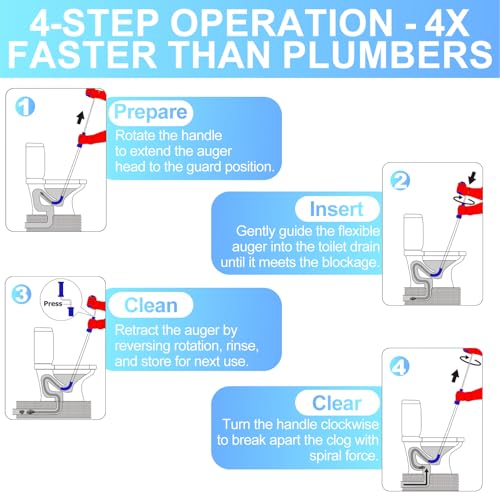 4-STEP OPERATION - 4X FASTER THAN PLUMBERS

1

Prepare

Rotate the handle to extend the auger head to the guard position.

2

Insert

Gently guide the flexible auger into the toilet drain until it meets the blockage.

3

Press

Clean

Retract the auger by reversing rotation, rinse, and store for next use.

4

Clear

Turn the handle clockwise to break apart the clog with spiral force.