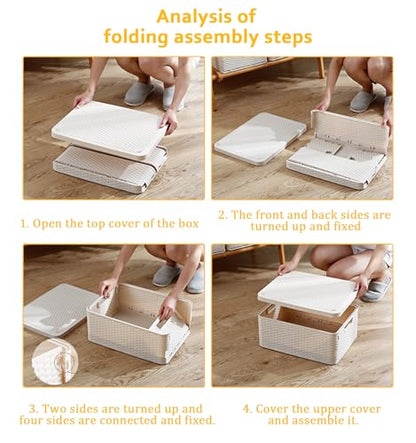 Analysis of folding assembly steps

1. Open the top cover of the box

2. The front and back sides are turned up and fixed

3. Two sides are turned up and four sides are connected and fixed.

4. Cover the upper cover and assemble it.