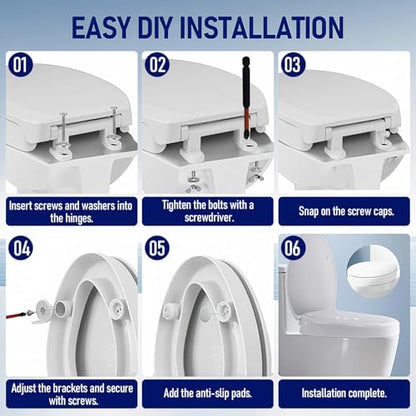 EASY DIY INSTALLATION

01

Insert screws and washers into the hinges.

02

Tighten the bolts with a screwdriver.

03

Snap on the screw caps.

04

Adjust the brackets and secure with screws.

05

Add the anti-slip pads.

06

Installation complete.