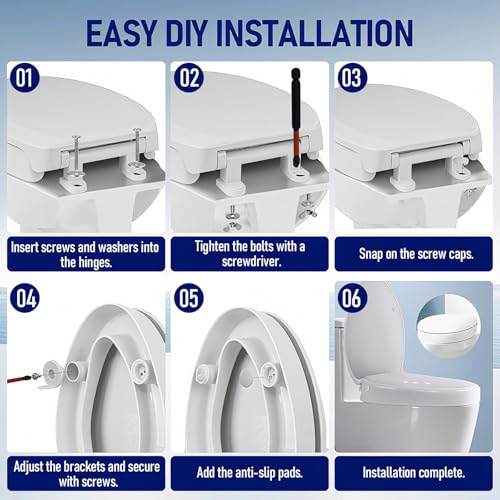 EASY DIY INSTALLATION

01

Insert screws and washers into the hinges.

02

Tighten the bolts with a screwdriver.

03

Snap on the screw caps.

04

Adjust the brackets and secure with screws.

05

Add the anti-slip pads.

06

Installation complete.