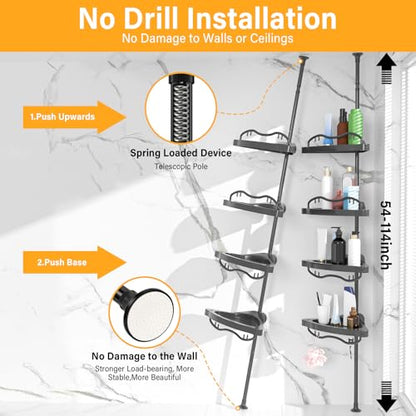 No Drill Installation
No Damage to Walls or Ceilings

1.Push Upwards

Spring Loaded Device
Telescopic Pole

2.Push Base

No Damage to the Wall
Stronger Load-bearing, More Stable,More Beautiful

54-114inch