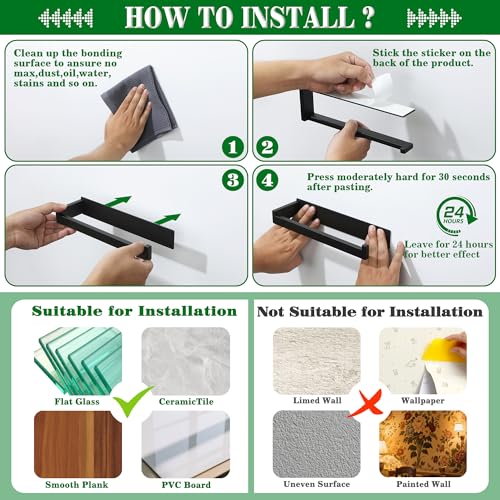 HOW TO INSTALL ?

Clean up the bonding surface to ansure no max,dust,oil,water, stains and so on.

1

Stick the sticker on the back of the product.

2

3

4

Press moderately hard for 30 seconds after pasting.

24 HOURS

Leave for 24 hours for better effect

Suitable for Installation

Flat Glass

CeramicTile

Smooth Plank

PVC Board

Not Suitable for Installation

Limed Wall

Wallpaper

Uneven Surface

Painted Wall