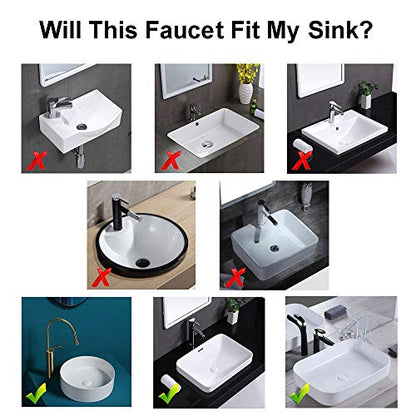 Will This Faucet Fit My Sink?