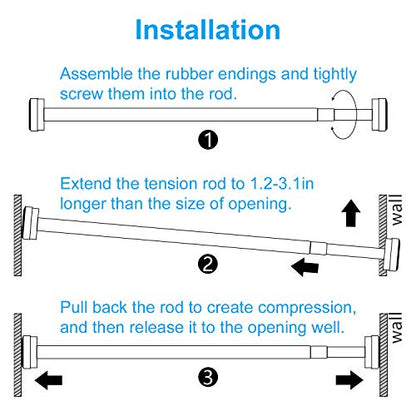 Installation

Assemble the rubber endings and tightly screw them into the rod.

1

Extend the tension rod to 1.2-3.1in longer than the size of opening.

wall

2

Pull back the rod to create compression, and then release it to the opening well.

wall

3