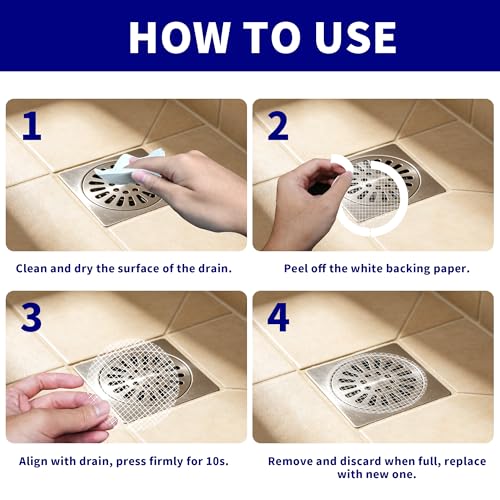 HOW TO USE

1

Clean and dry the surface of the drain.

2

Peel off the white backing paper.

3

Align with drain, press firmly for 10s.

4

Remove and discard when full, replace with new one.