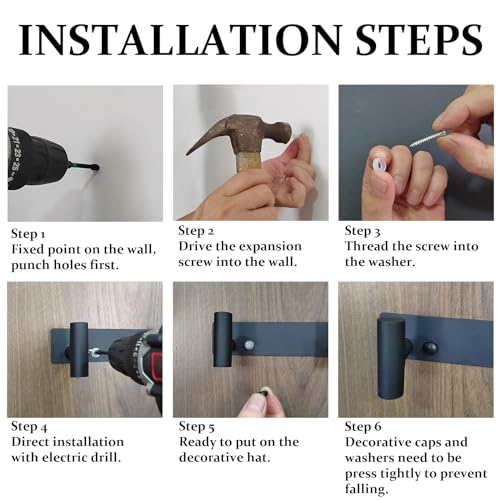 INSTALLATION STEPS

Step 1
Fixed point on the wall, punch holes first.

Step 2
Drive the expansion screw into the wall.

Step 3
Thread the screw into the washer.

Step 4
Direct installation with electric drill.

Step 5
Ready to put on the decorative hat.

Step 6
Decorative caps and washers need to be press tightly to prevent falling.