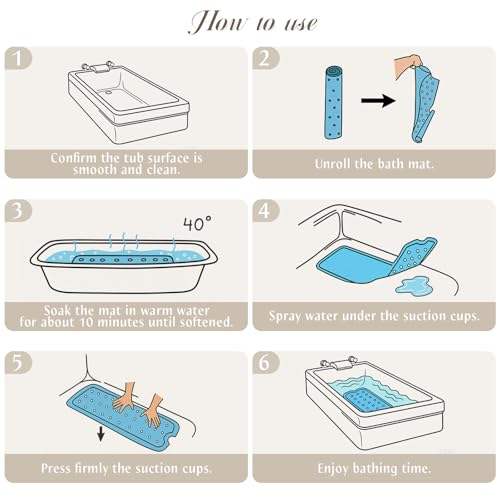 How to use

1

Confirm the tub surface is smooth and clean.

2

Unroll the bath mat.

3

40°

Soak the mat in warm water for about 10 minutes until softened.

4

Spray water under the suction cups.

5

Press firmly the suction cups.

6

Enjoy bathing time.