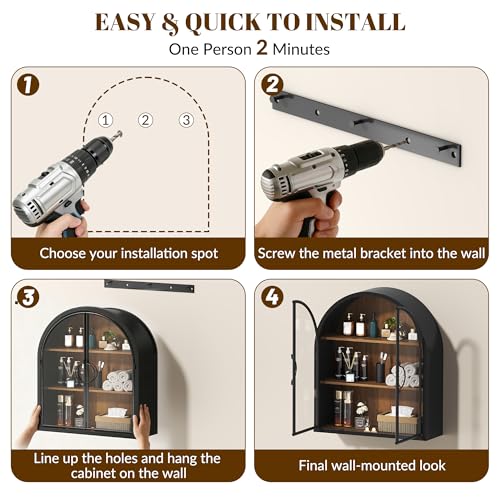 EASY & QUICK TO INSTALL
One Person 2 Minutes

1
① ② ③
Choose your installation spot

2
Screw the metal bracket into the wall

3
Line up the holes and hang the cabinet on the wall

4
Final wall-mounted look