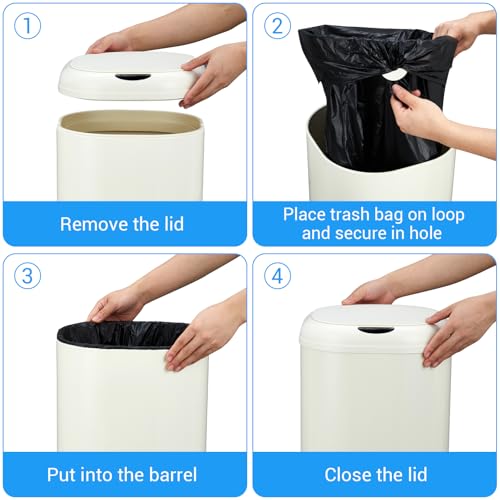 ①

Remove the lid

②

Place trash bag on loop and secure in hole

③

Put into the barrel

④

Close the lid