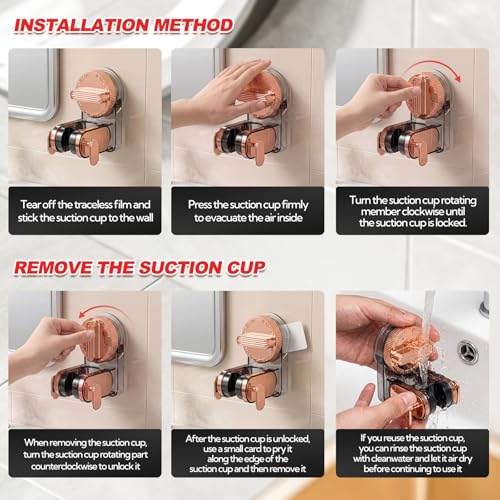 INSTALLATION METHOD

Tear off the traceless film and stick the suction cup to the wall

Press the suction cup firmly to evacuate the air inside

Turn the suction cup rotating member clockwise until the suction cup is locked.

REMOVE THE SUCTION CUP

When removing the suction cup, turn the suction cup rotating part counterclockwise to unlock it

After the suction cup is unlocked, use a small card to pry it along the edge of the suction cup and then remove it

If you reuse the suction cup, you can rinse the suction cup with cleanwater and let it air dry before continuing to use it