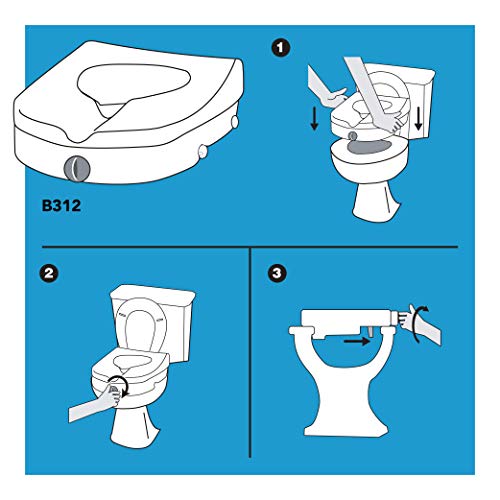 B312

1

2

3