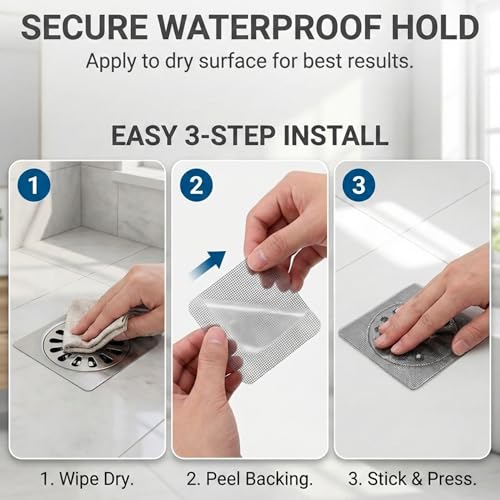 SECURE WATERPROOF HOLD

Apply to dry surface for best results.

EASY 3-STEP INSTALL

1

2

3

1. Wipe Dry.

2. Peel Backing.

3. Stick & Press.