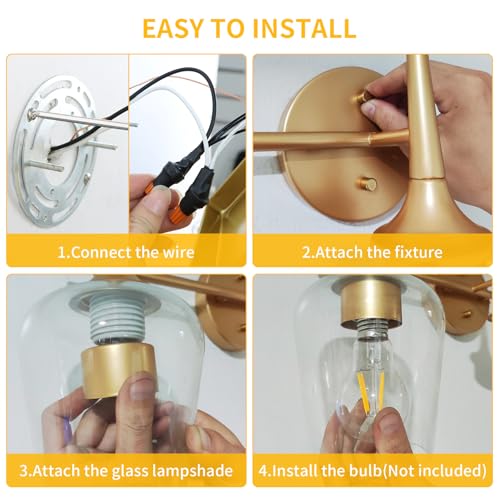 EASY TO INSTALL

1.Connect the wire

2.Attach the fixture

3.Attach the glass lampshade

4.Install the bulb(Not included)