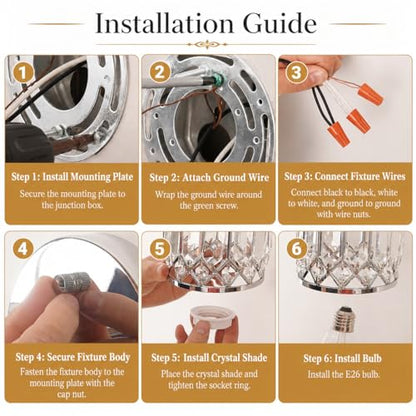 Installation Guide

1

Step 1: Install Mounting Plate
Secure the mounting plate to the junction box.

2

Step 2: Attach Ground Wire
Wrap the ground wire around the green screw.

3

Step 3: Connect Fixture Wires
Connect black to black, white to white, and ground to ground with wire nuts.

4

Step 4: Secure Fixture Body
Fasten the fixture body to the mounting plate with the cap nut.

5

Step 5: Install Crystal Shade
Place the crystal shade and tighten the socket ring.

6

Step 6: Install Bulb
Install the E26 bulb.