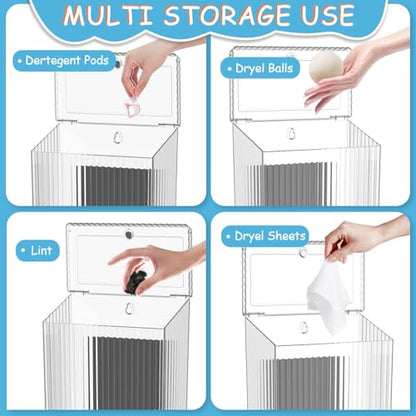 MULTI STORAGE USE

• Dertegent Pods

• Dryel Balls

• Lint

• Dryel Sheets