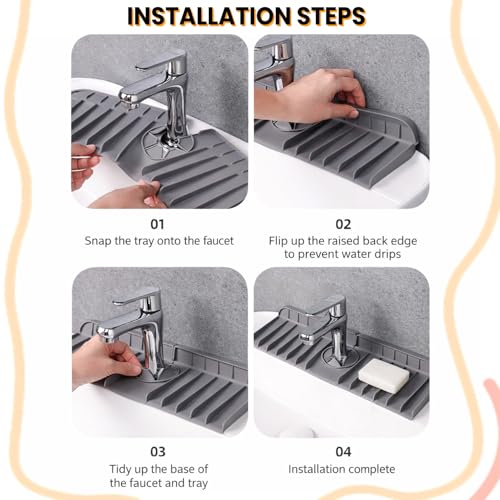 INSTALLATION STEPS

01
Snap the tray onto the faucet

02
Flip up the raised back edge to prevent water drips

03
Tidy up the base of the faucet and tray

04
Installation complete