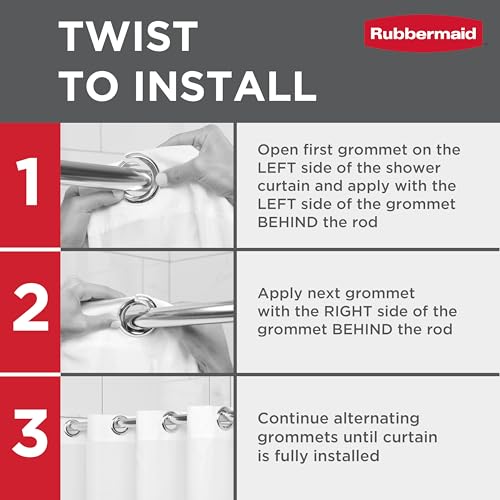 TWIST TO INSTALL

Rubbermaid

1

Open first grommet on the LEFT side of the shower curtain and apply with the LEFT side of the grommet BEHIND the rod

2

Apply next grommet with the RIGHT side of the grommet BEHIND the rod

3

Continue alternating grommets until curtain is fully installed