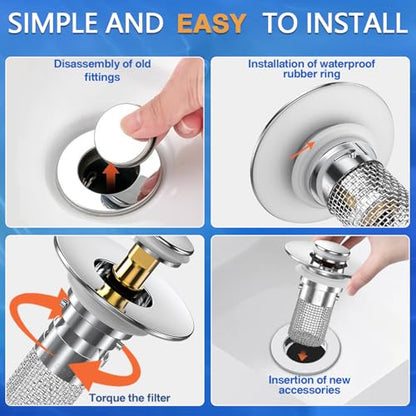 SIMPLE AND EASY TO INSTALL

Disassembly of old fittings

Installation of waterproof rubber ring

Torque the filter

Insertion of new accessories