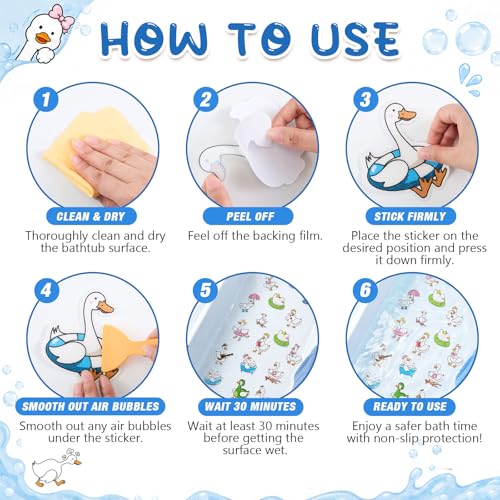 HOW TO USE

1
CLEAN & DRY
Thoroughly clean and dry the bathtub surface.

2
PEEL OFF
Feel off the backing film.

3
STICK FIRMLY
Place the sticker on the desired position and press it down firmly.

4
SMOOTH OUT AIR BUBBLES
Smooth out any air bubbles under the sticker.

5
WAIT 30 MINUTES
Wait at least 30 minutes before getting the surface wet.

6
READY TO USE
Enjoy a safer bath time with non-slip protection!