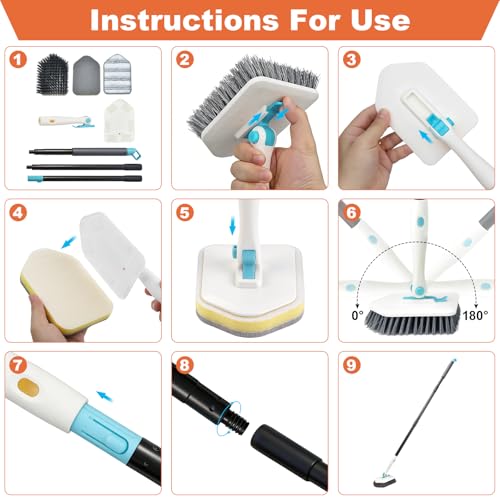 Instructions For Use

1

2

3

4

5

6

0°

180°

7

8

9