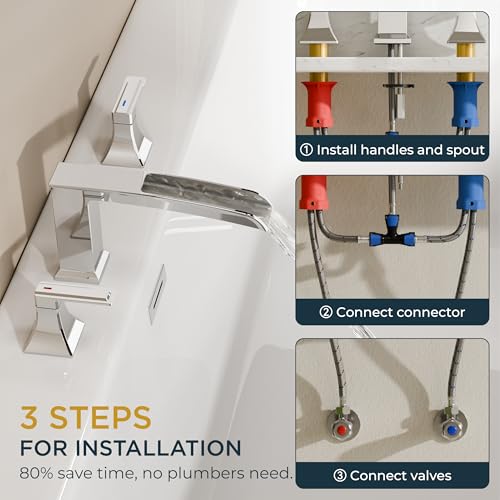 ① Install handles and spout

② Connect connector

③ Connect valves

3 STEPS
FOR INSTALLATION
80% save time, no plumbers need.