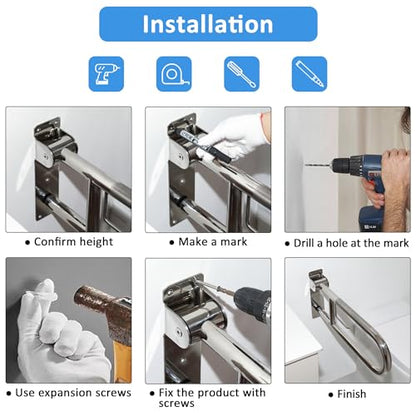 Installation

• Confirm height

• Make a mark

• Drill a hole at the mark

• Use expansion screws

• Fix the product with screws

• Finish