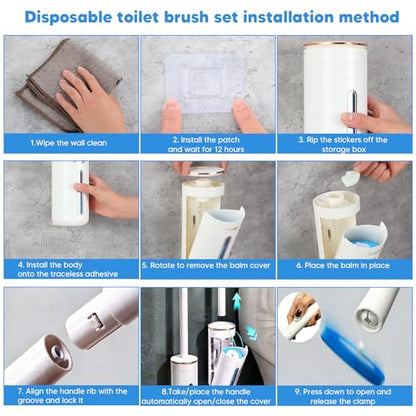 Disposable toilet brush set installation method

1.Wipe the wall clean

2. Install the patch and wait for 12 hours

3. Rip the stickers off the storage box

4. Install the body onto the traceless adhesive

5. Rotate to remove the balm cover

6. Place the balm in place

7. Align the handle rib with the groove and lock it

8.Take/place the handle automatically open/close the cover

9. Press down to open and release the clamp