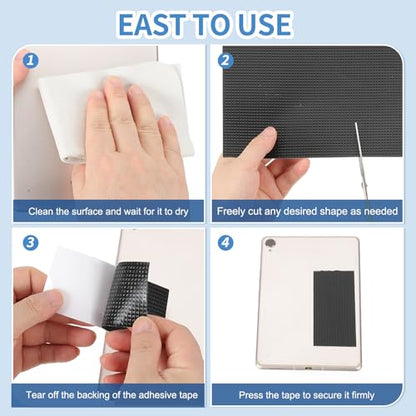 EAST TO USE

1

Clean the surface and wait for it to dry

2

Freely cut any desired shape as needed

3

Tear off the backing of the adhesive tape

4

Press the tape to secure it firmly