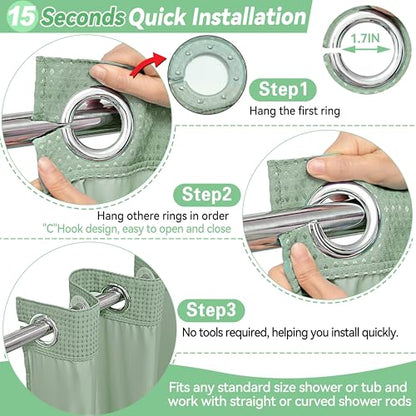 15 Seconds Quick Installation

1.7IN

Step1

Hang the first ring

Step2

Hang othere rings in order

"C"Hook design, easy to open and close

Step3

No tools required, helping you install quickly.

Fits any standard size shower or tub and work with straight or curved shower rods